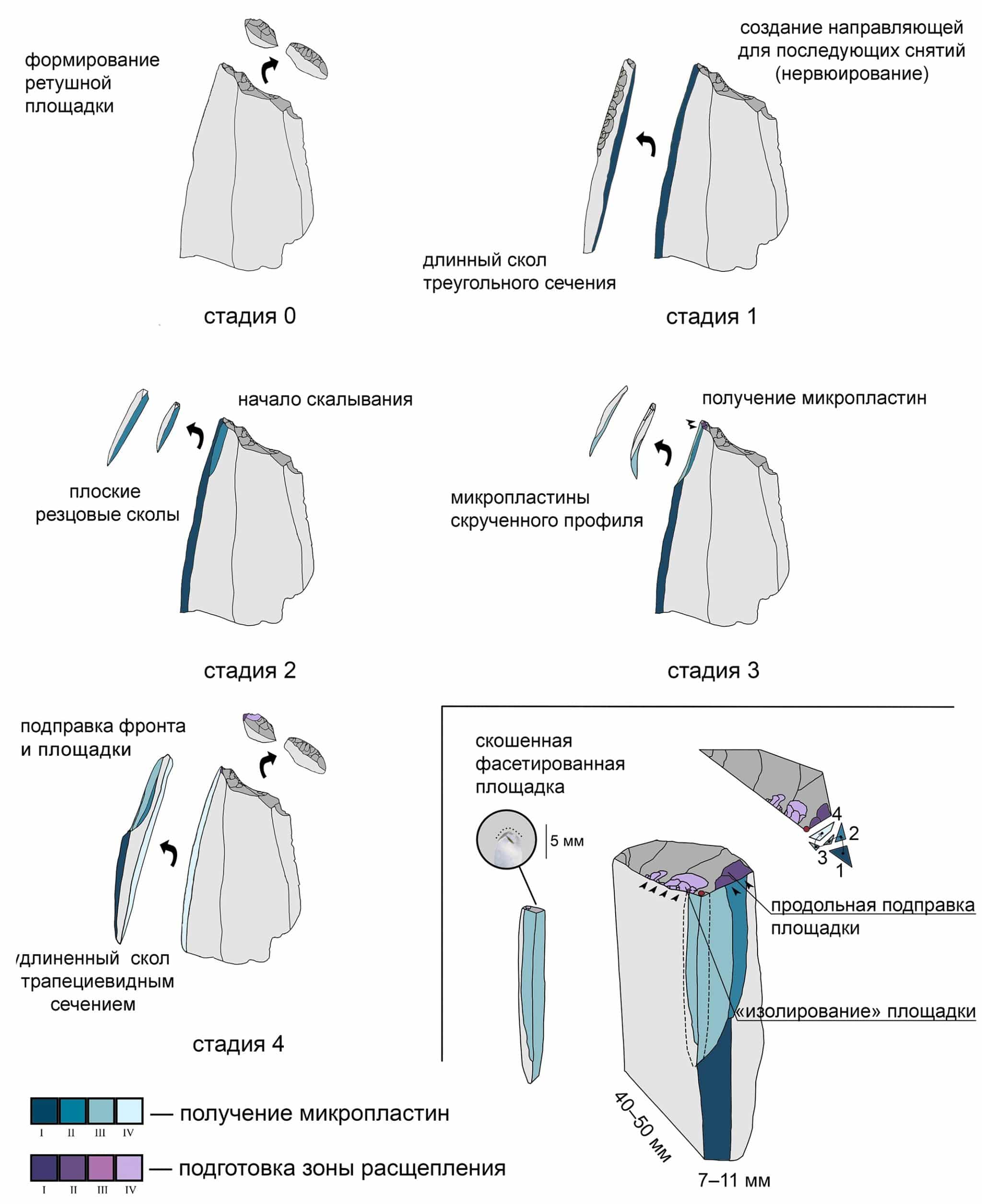 формирование ретушной площадки

создание направляющей для последующих снятий (нервюирование)

длинный скол треугольного сечения

стадия 0

стадия 1

начало скалывания

плоские резцовые сколы

получение микропластин

микропластины скрученного профиля

стадия 2

стадия 3

подправка фронта и площадки

удлиненный скол трапециевидным сечением

стадия 4

скошенная фасетированная площадка

5 мм

4
2
3
1

продольная подправка площадки

«изолирование» площадки

40–50 мм

7–11 мм

I II III IV — получение микропластин

I II III IV — подготовка зоны расщепления