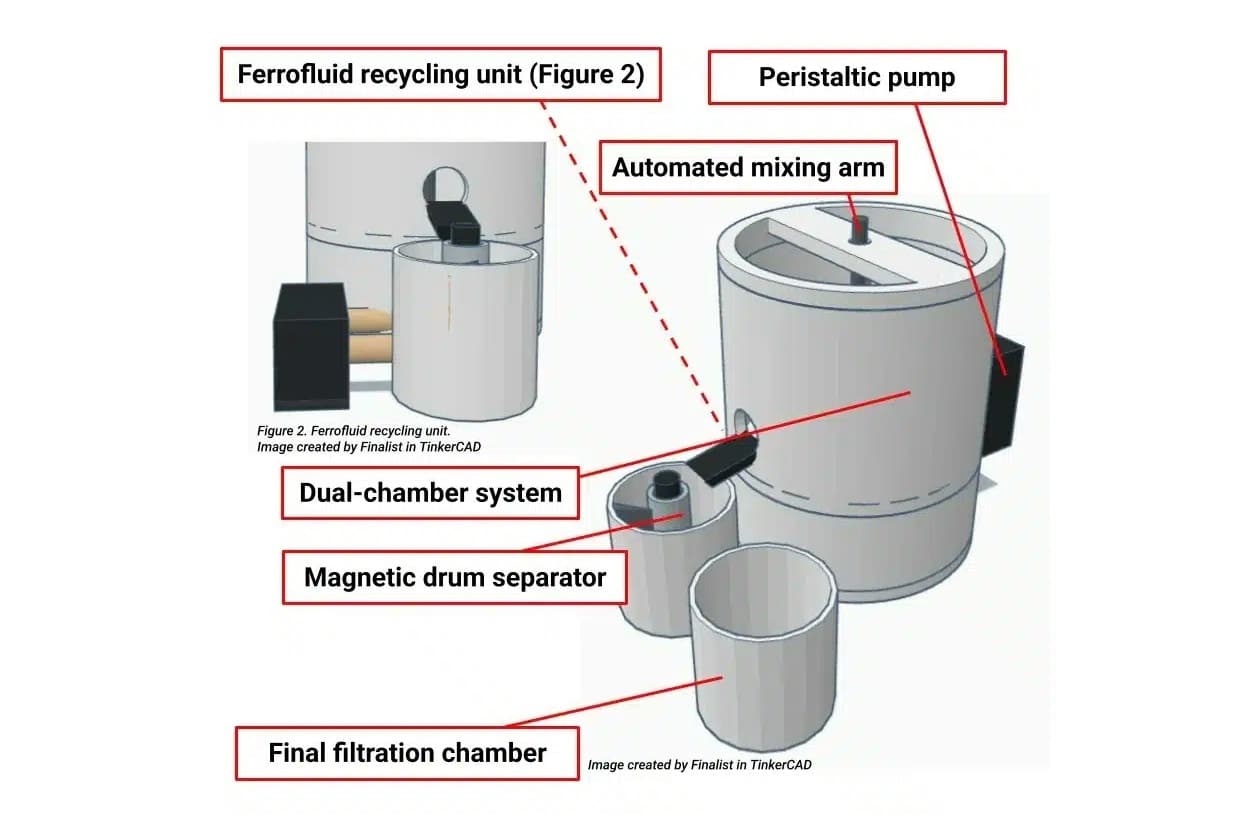 Ferrofluid recycling unit (Figure 2)

Peristaltic pump

Automated mixing arm

Figure 2. Ferrofluid recycling unit.
Image created by Finalist in TinkerCAD

Dual-chamber system

Magnetic drum separator

Final filtration chamber

Image created by Finalist in TinkerCAD