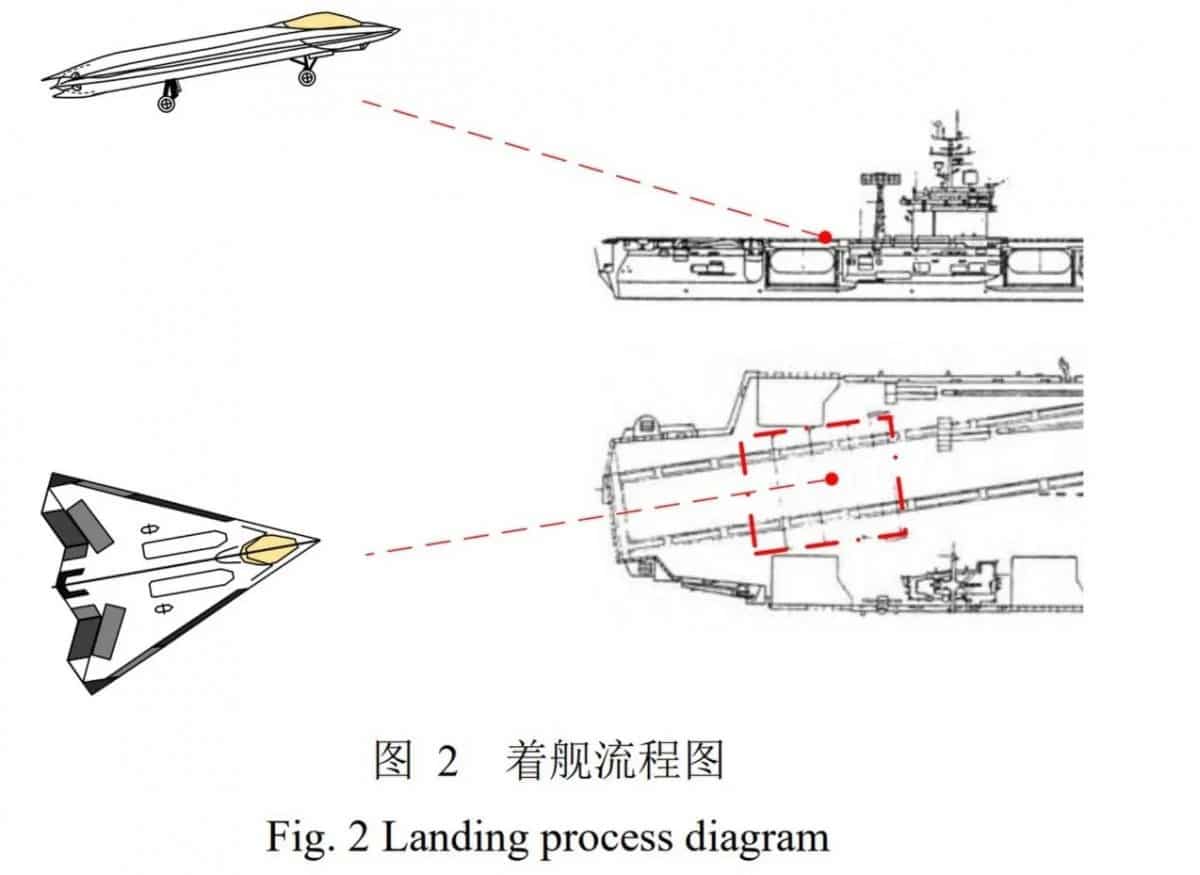 图 2 着舰流程图

Fig. 2 Landing process diagram